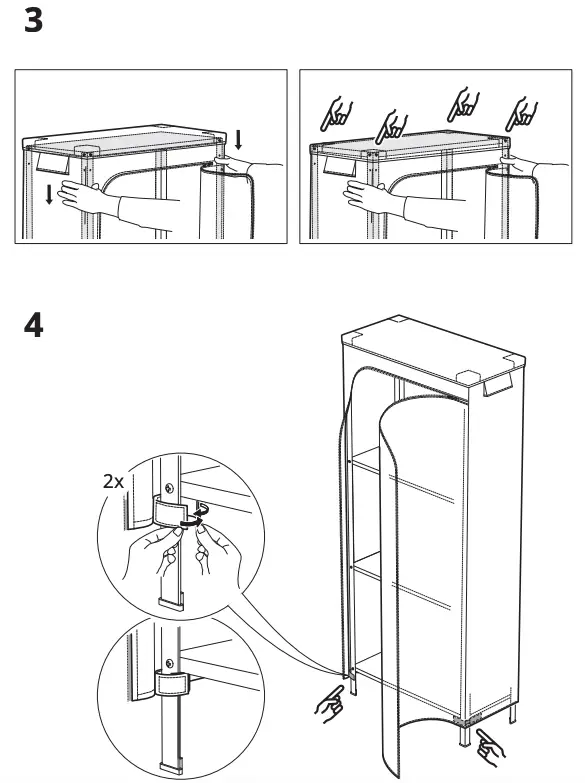 3

4

2x