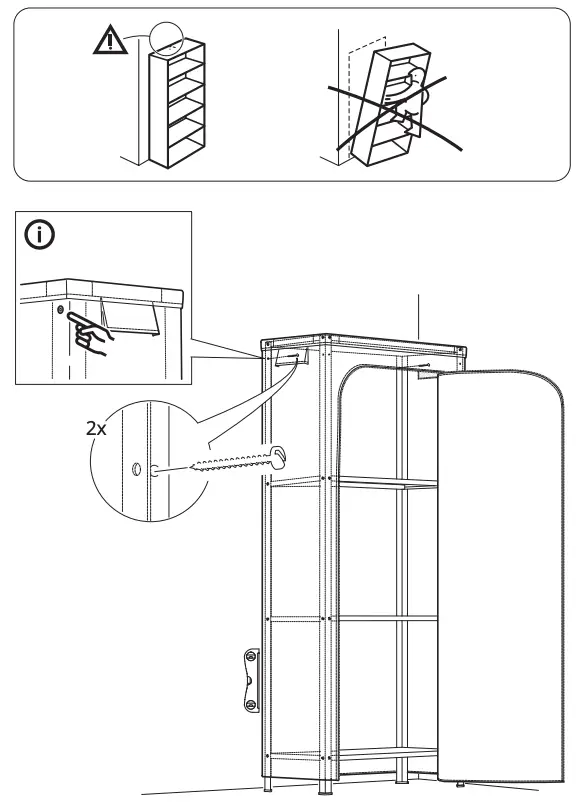 2x