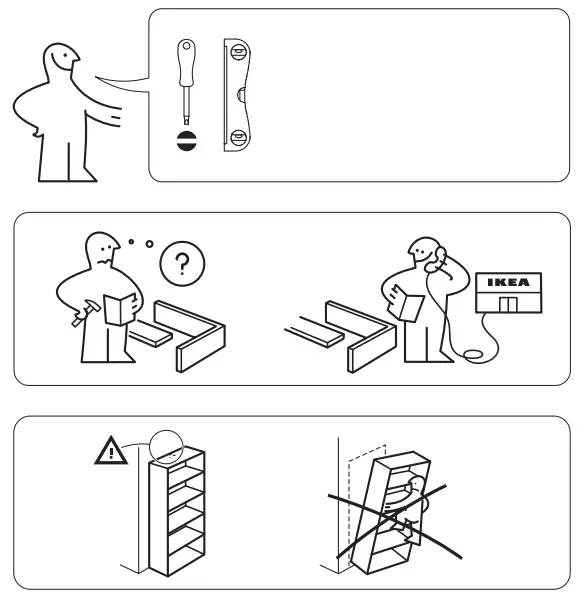 ?

IKEA