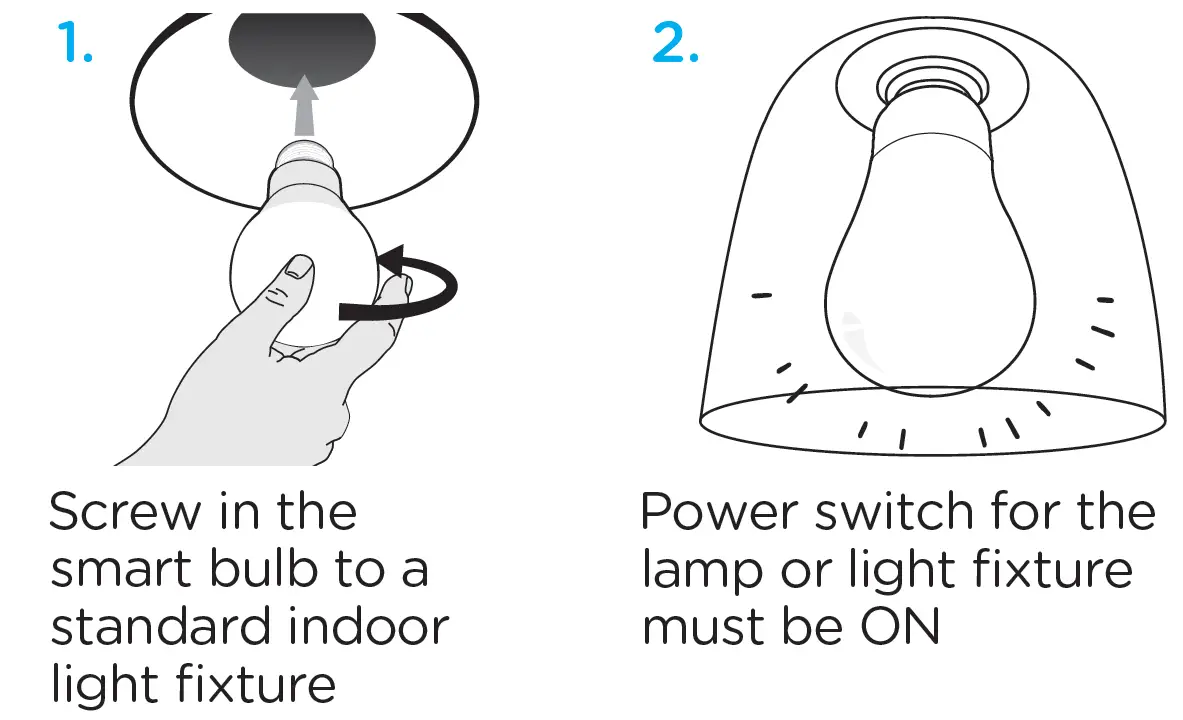 1.

Screw in the smart bulb to a standard indoor light fixture

2.

Power switch for the lamp or light fixture must be ON