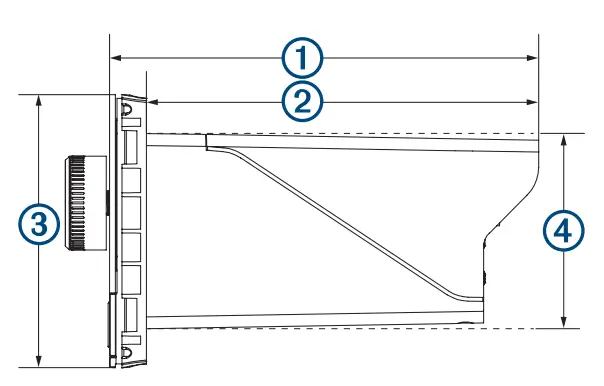 1
2
3
4