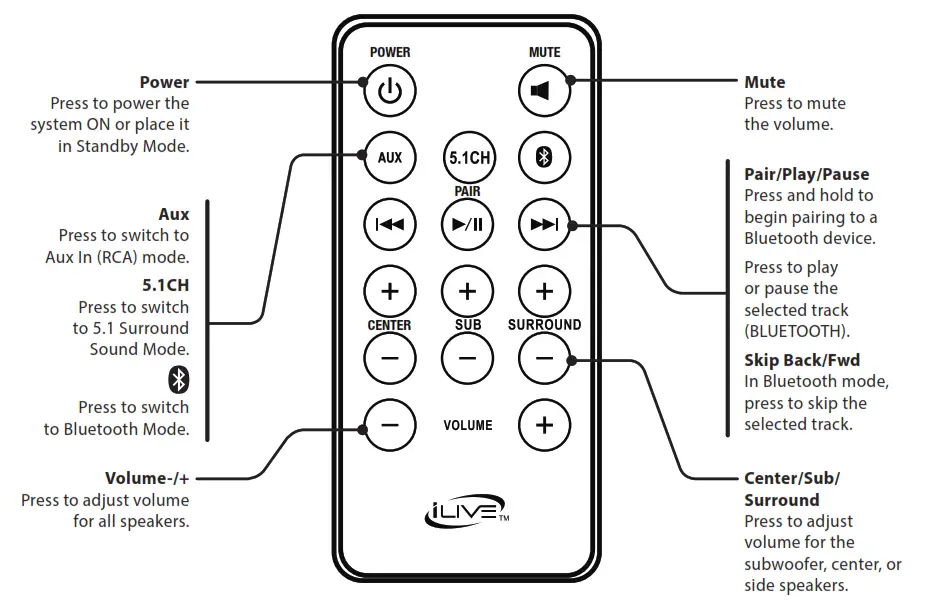 Power
Press to power the system ON or place it in Standby Mode.

Aux
Press to switch to Aux In (RCA) mode.

5.1CH
Press to switch to 5.1 Surround Sound Mode.

Press to switch to Bluetooth Mode.

Volume-/+
Press to adjust volume for all speakers.

POWER

MUTE

AUX

5.1CH

PAIR

+

+

+

CENTER

SUB

SURROUND

−

−

−

−

VOLUME

+

iLIVE™

Mute
Press to mute the volume.

Pair/Play/Pause
Press and hold to begin pairing to a Bluetooth device.

Press to play or pause the selected track (BLUETOOTH).

Skip Back/Fwd
In Bluetooth mode, press to skip the selected track.

Center/Sub/Surround
Press to adjust volume for the subwoofer, center, or side speakers.