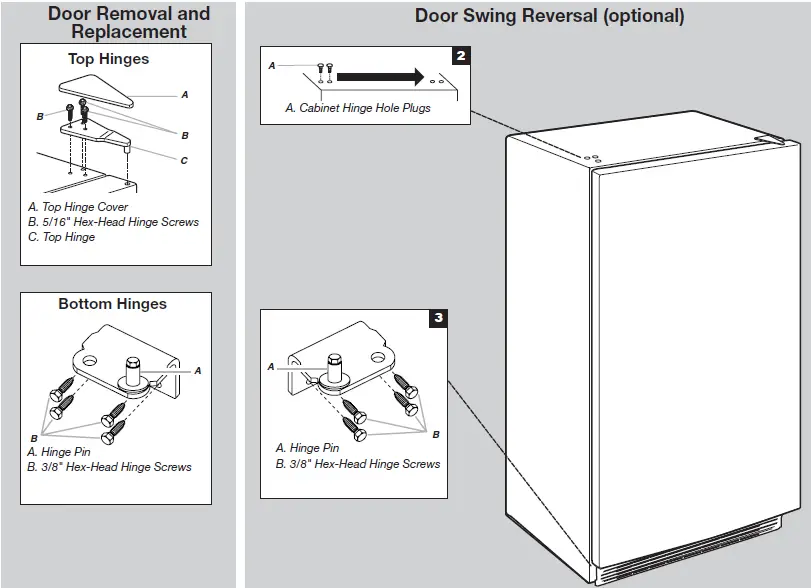 Door Removal and Replacement

Top Hinges

A

B

B

C

A. Top Hinge Cover
B. 5/16" Hex-Head Hinge Screws
C. Top Hinge

Bottom Hinges

A

B

A. Hinge Pin
B. 3/8" Hex-Head Hinge Screws

Door Swing Reversal (optional)

2

A

A. Cabinet Hinge Hole Plugs

3

A

B

A. Hinge Pin
B. 3/8" Hex-Head Hinge Screws