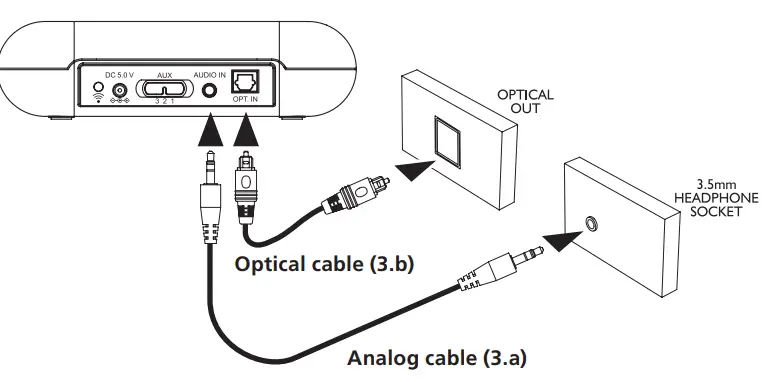 DC 5.0 V
AUX
3 2 1
AUDIO IN
OPT. IN

OPTICAL OUT

3.5mm HEADPHONE SOCKET

Optical cable (3.b)

Analog cable (3.a)