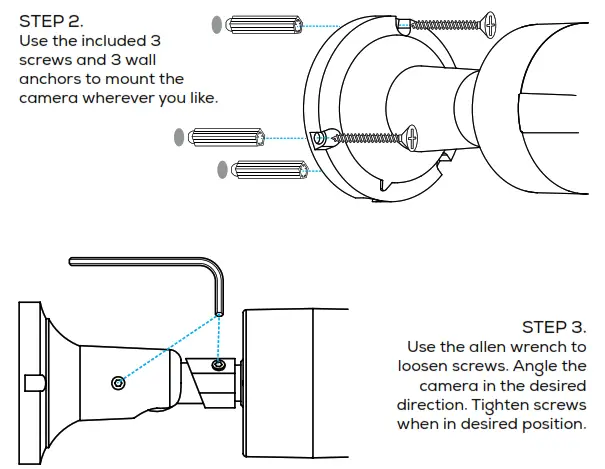 STEP 2.
Use the included 3 screws and 3 wall anchors to mount the camera wherever you like.

STEP 3.
Use the allen wrench to loosen screws. Angle the camera in the desired direction. Tighten screws when in desired position.