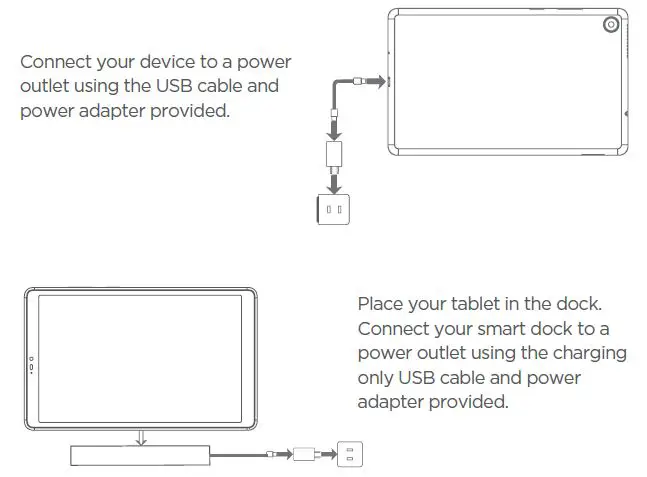 Connect your device to a power outlet using the USB cable and power adapter provided.

Place your tablet in the dock. Connect your smart dock to a power outlet using the charging only USB cable and power adapter provided.