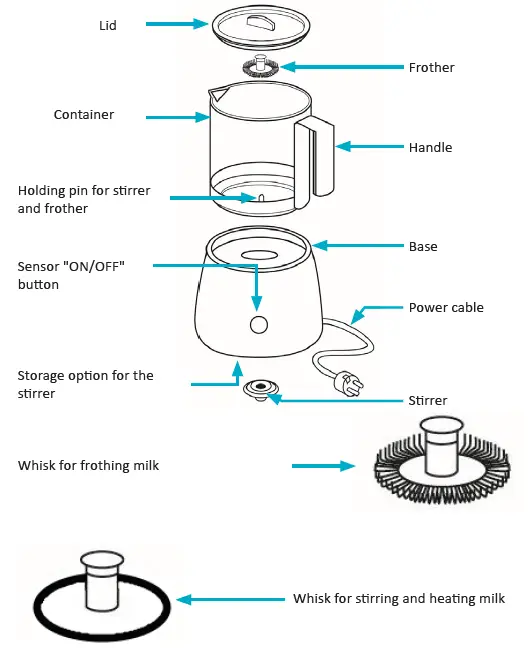 Lid

Frother

Container

Handle

Holding pin for stirrer and frother

Base

Sensor "ON/OFF" button

Power cable

Storage option for the stirrer

Stirrer

Whisk for frothing milk

Whisk for stirring and heating milk