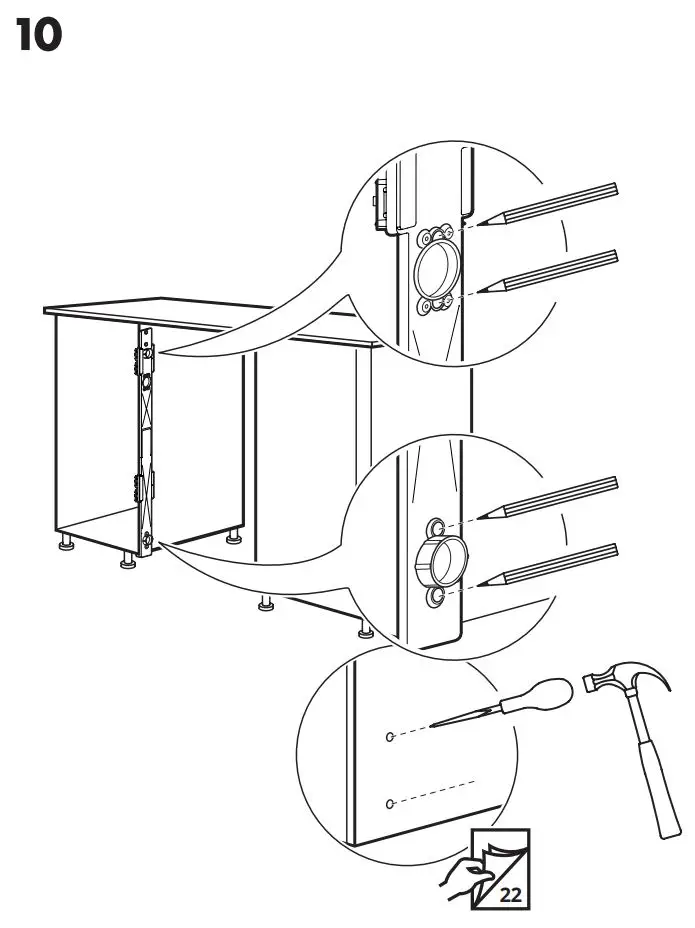 10

22