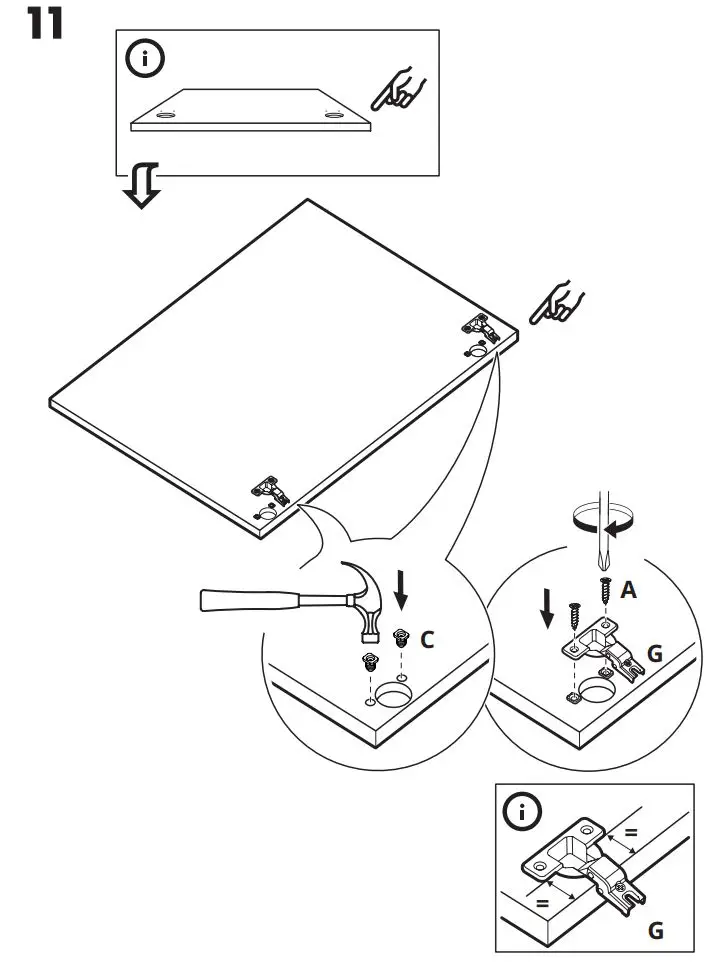 11

i

C

A

G

i

=

=

G