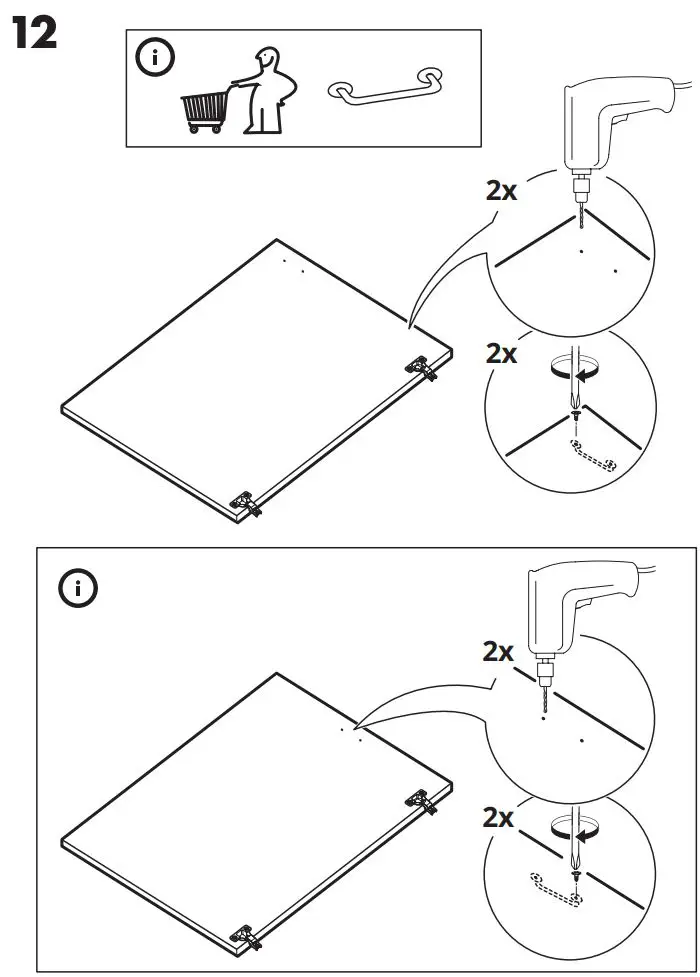 12

i

2x

2x

i

2x

2x