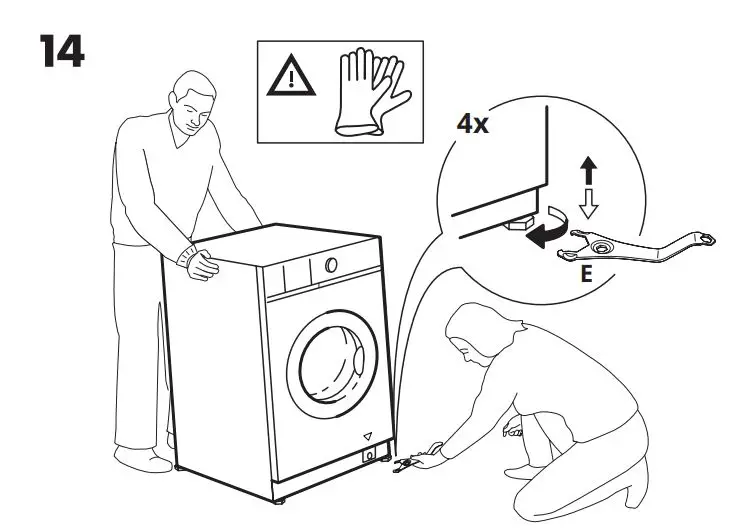 14

4x

E