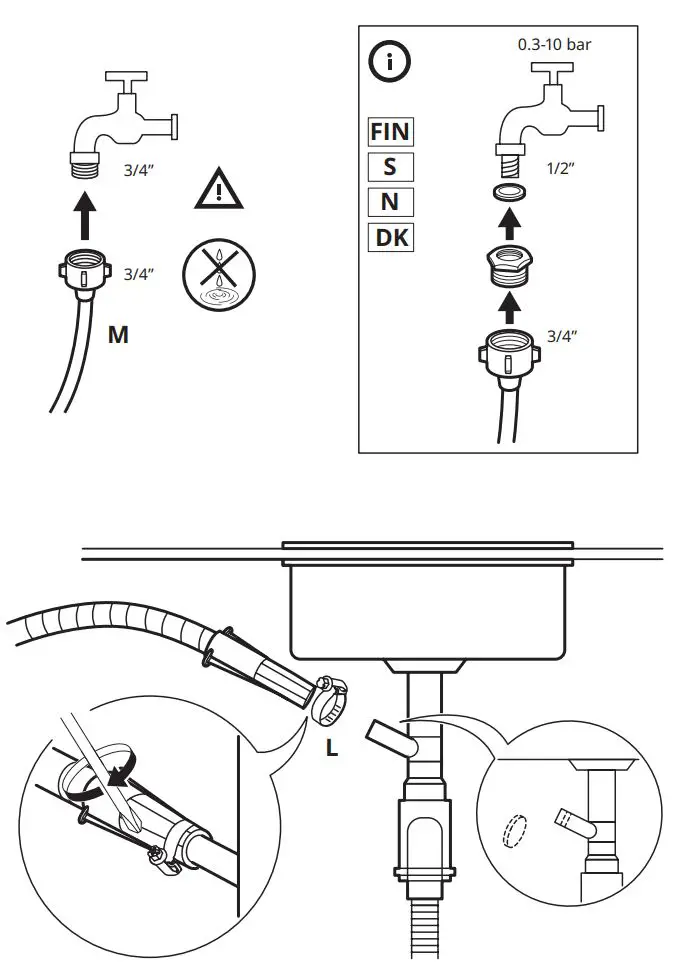 3/4"

3/4"

M

i

0.3-10 bar

FIN

S

N

DK

1/2"

3/4"

L