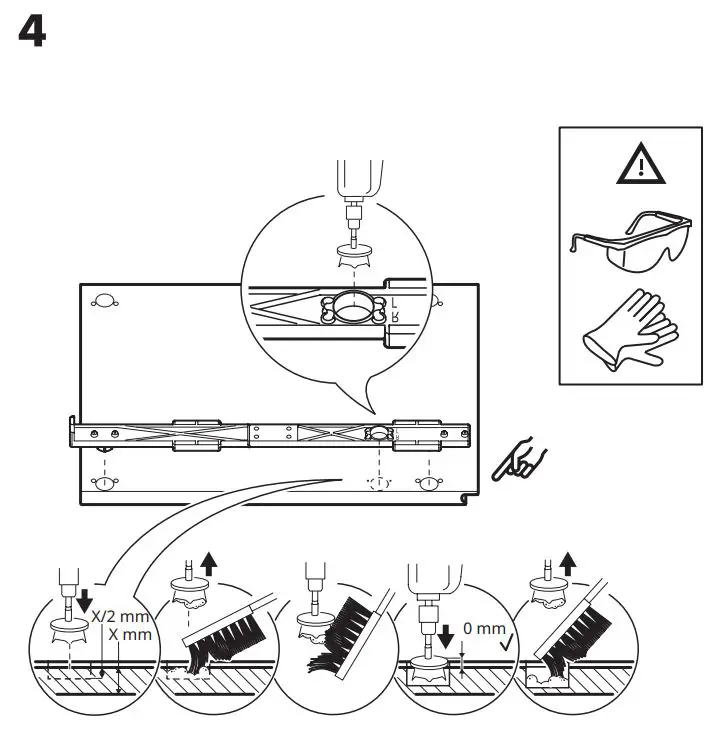 4

L
R

L
R

X/2 mm
X mm

0 mm