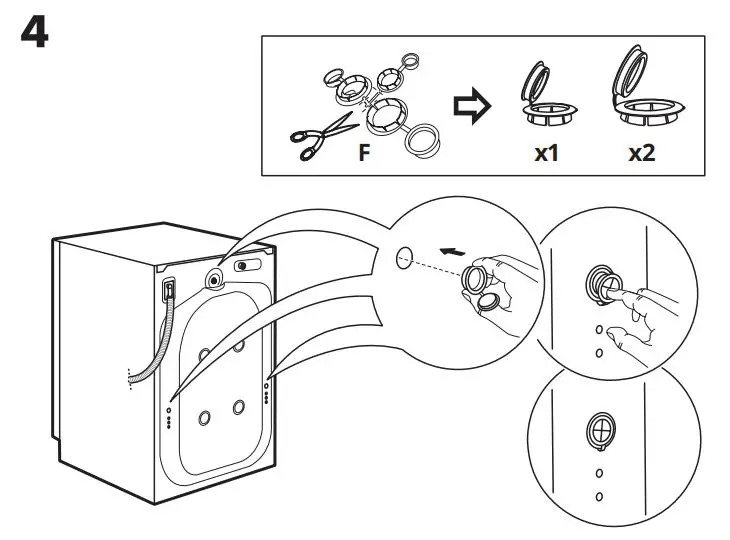 4

F

x1

x2