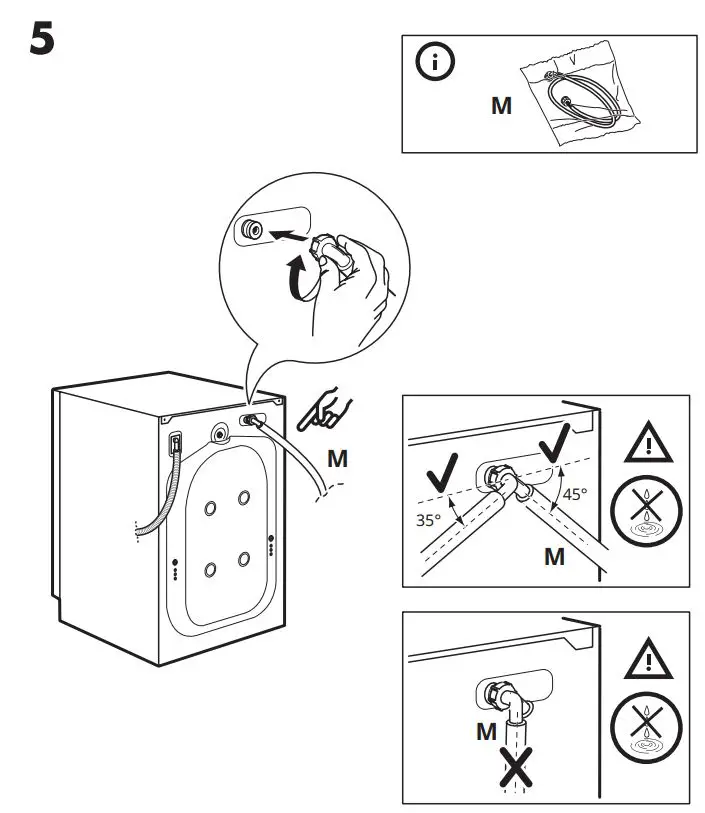 5

M

M

35°

45°

M

M