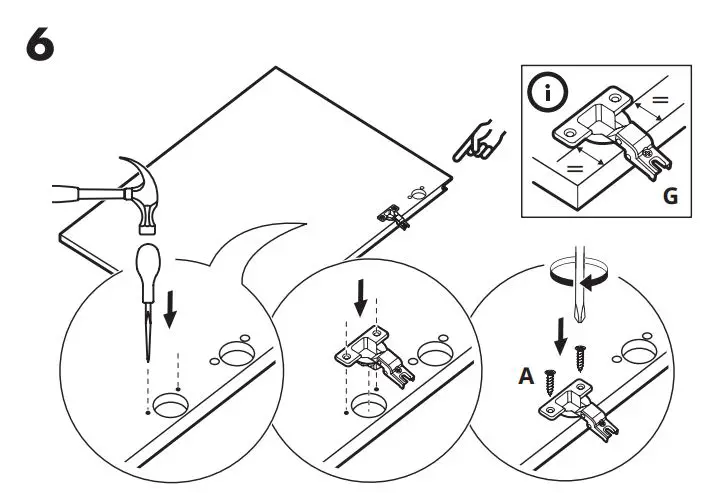 6

i

=

=

G

A