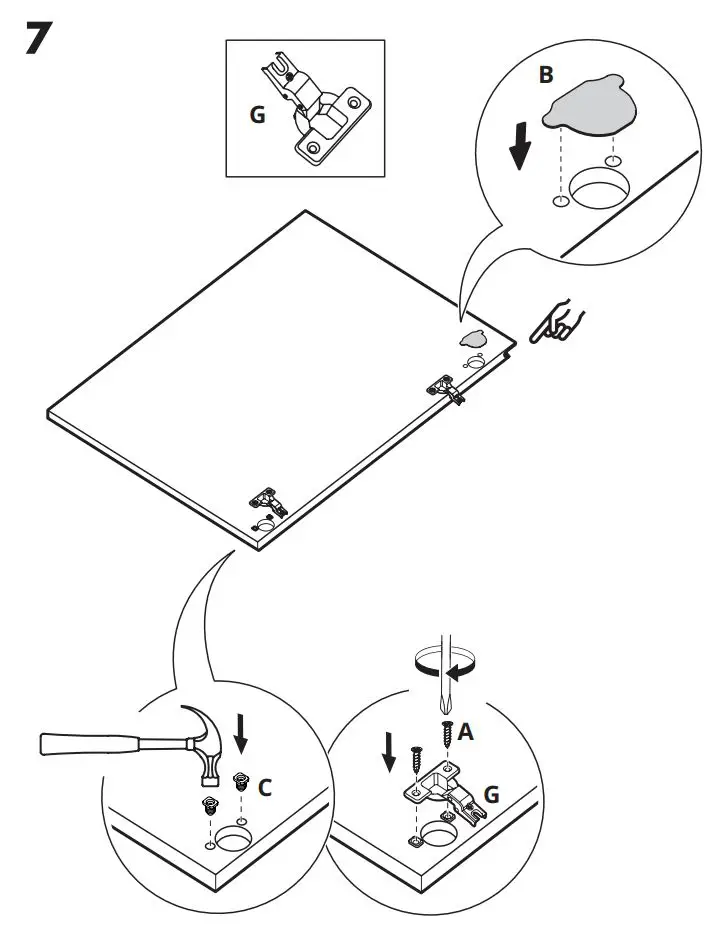 7

G

B

C

A

G