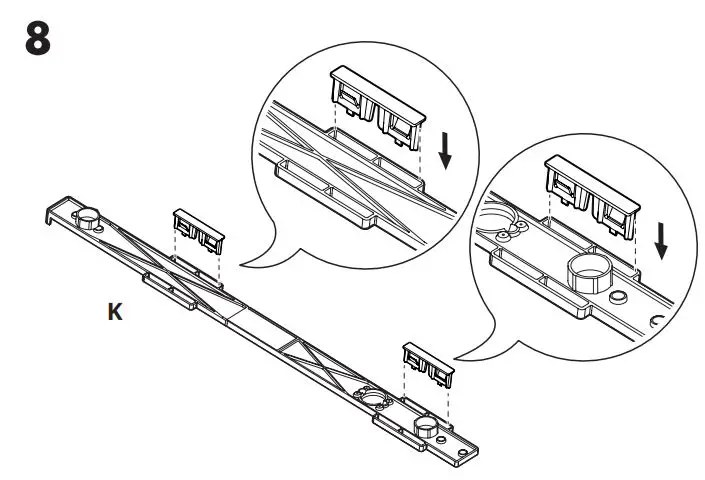 8

K