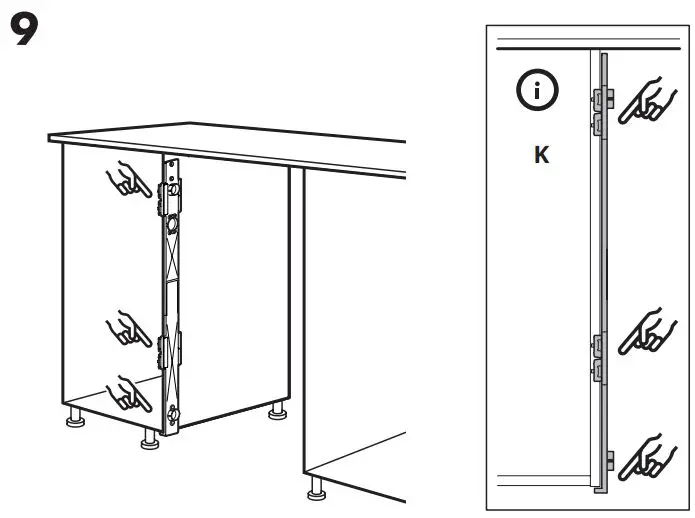 9

i

K