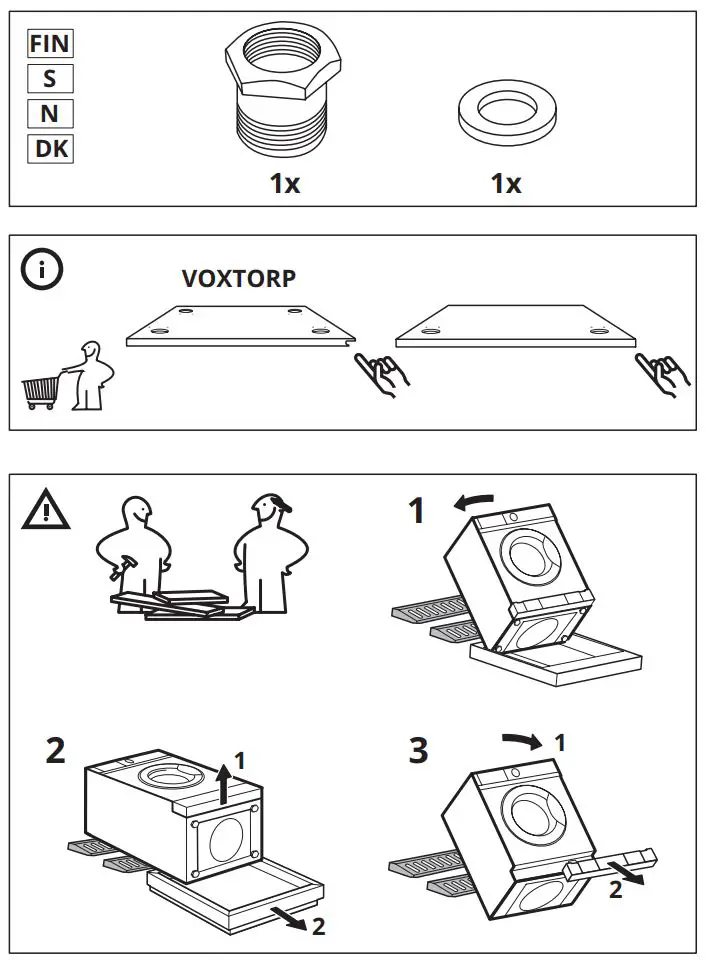 FIN
S
N
DK

1x

1x

VOXTORP

1

2

1

2

3

1

2