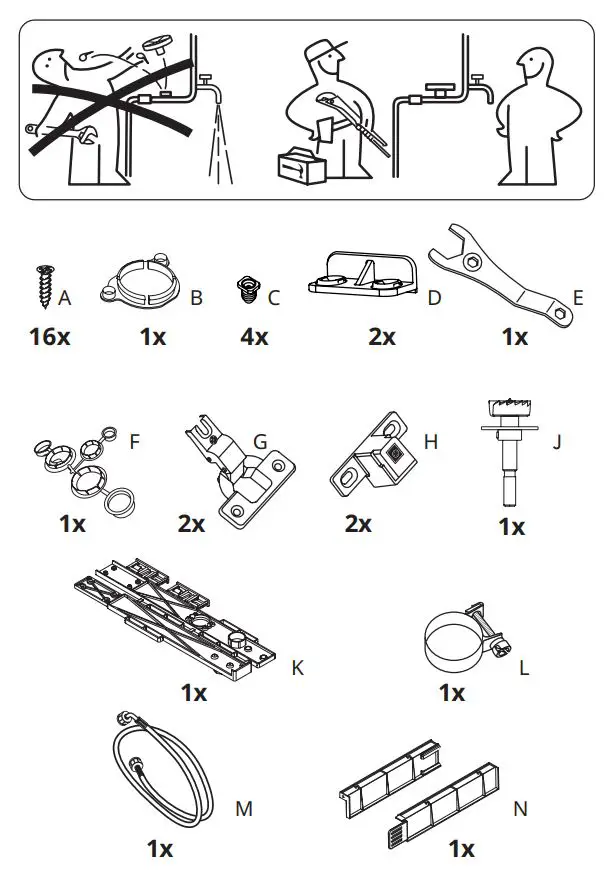 A
16x

B
1x

C
4x

D
2x

E
1x

F
1x

G
2x

H
2x

J
1x

K
1x

L
1x

M
1x

N
1x