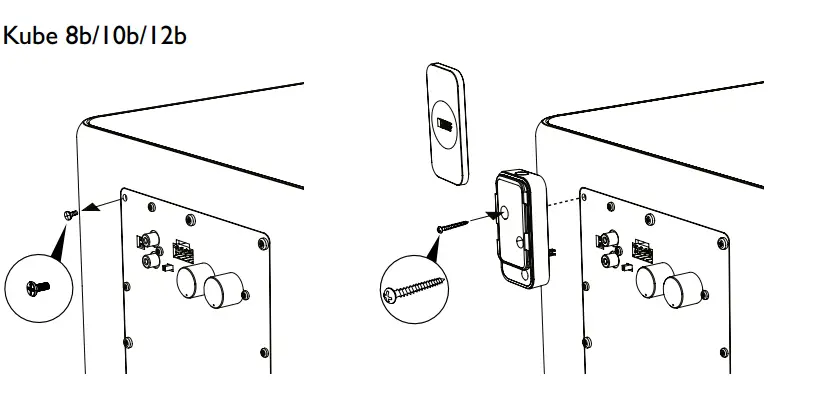 Kube 8b/10b/12b