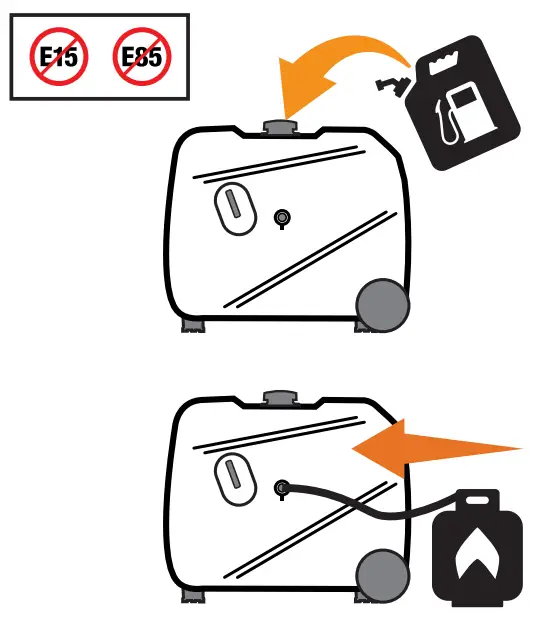 E15 E85