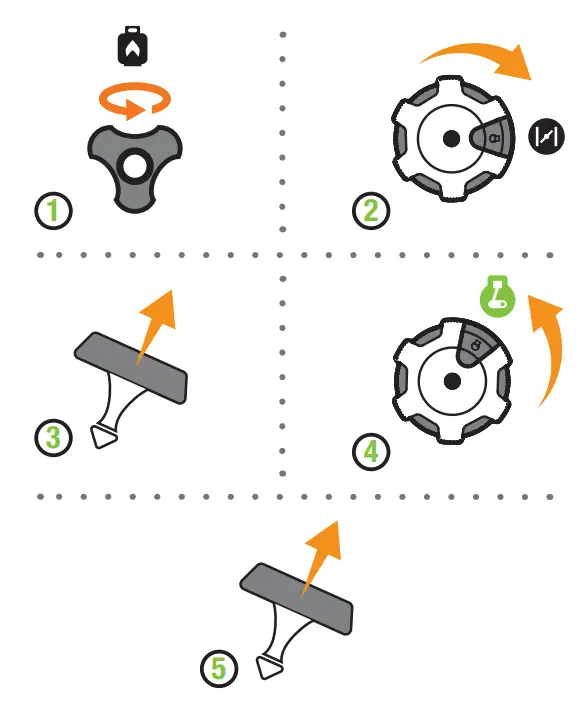 1
2
3
4
5