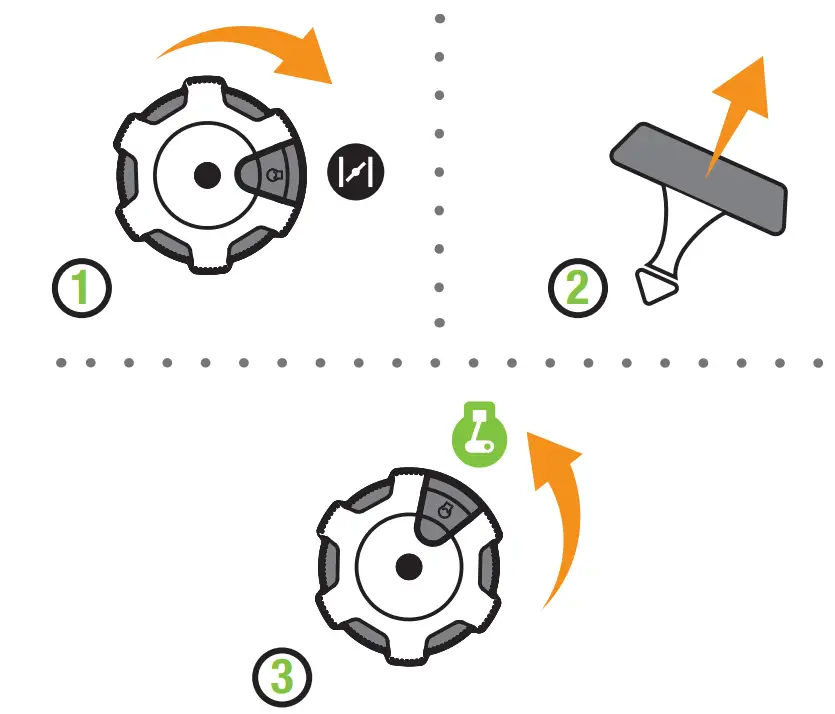 1

2

3