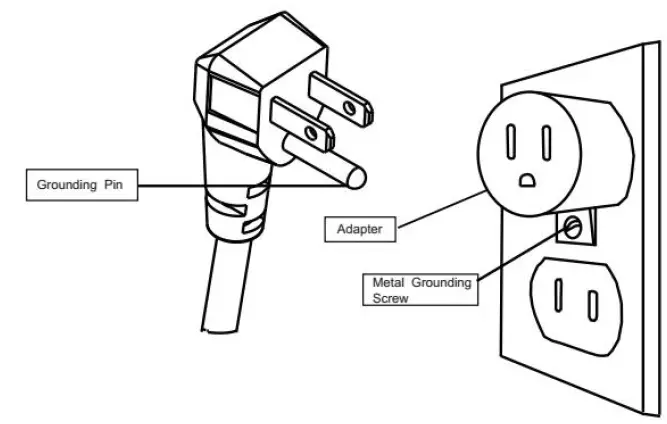 Grounding Pin

Adapter

Metal Grounding Screw