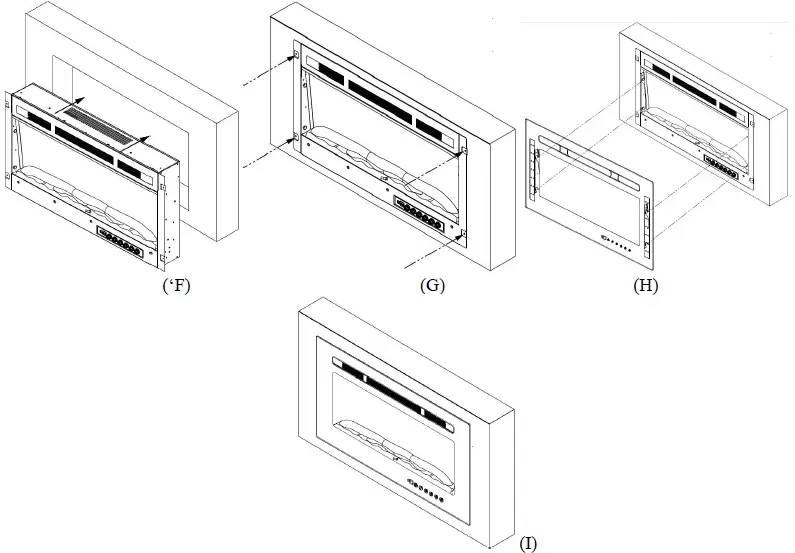 (‘F)

(G)

(H)

(I)