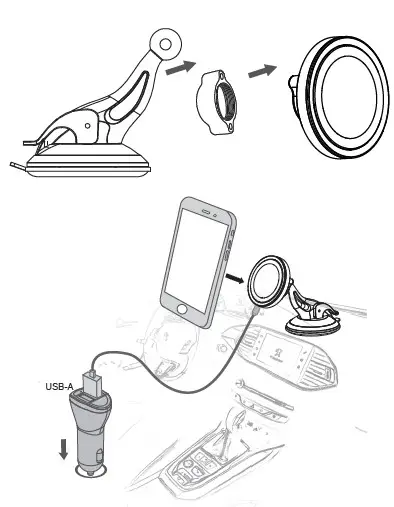 USB-A