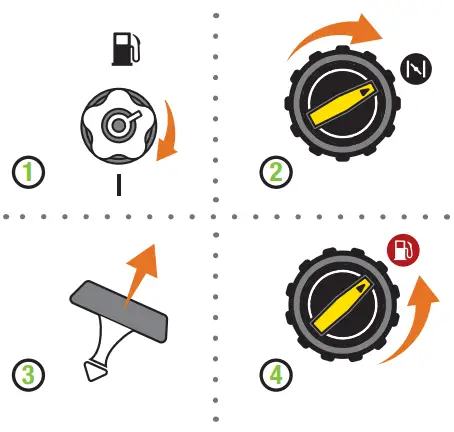 1
I
2
3
4