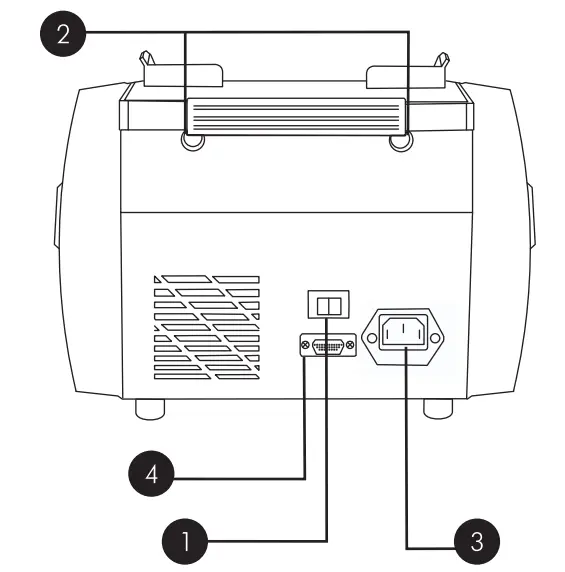 2

4

1

3