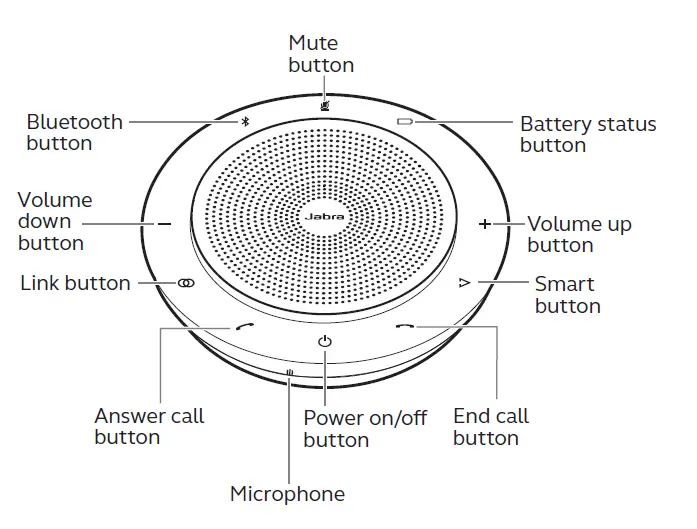 Mute button

Bluetooth button

Battery status button

Volume down button

Jabra

Volume up button

Link button

Smart button

Answer call button

Power on/off button

End call button

Microphone