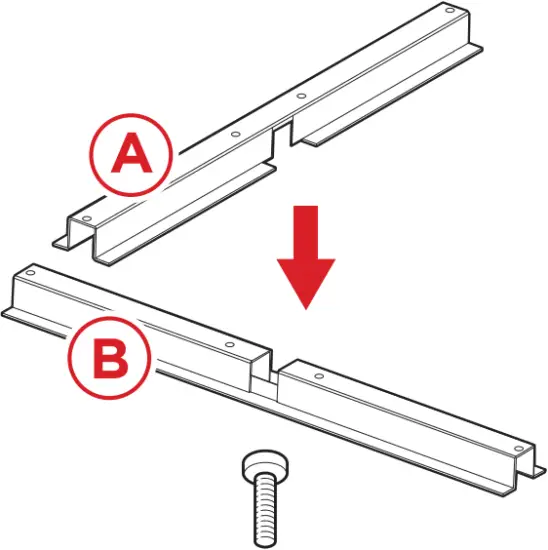 A

B