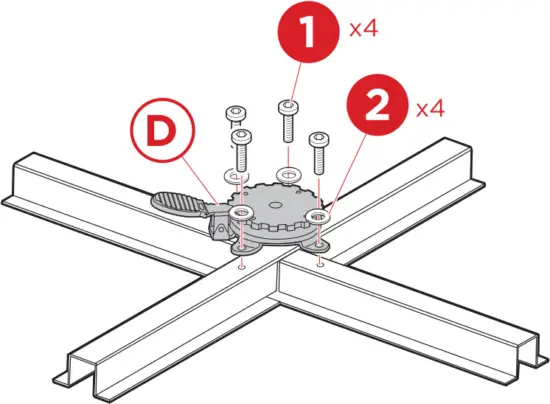 1 x4

2 x4

D