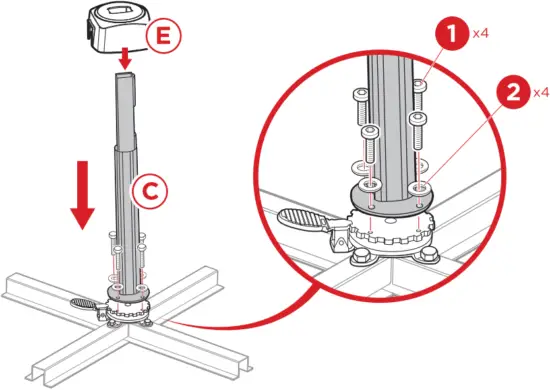 E

C

1 x4

2 x4