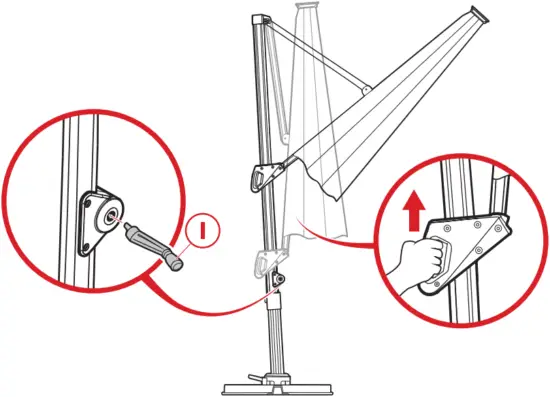 I