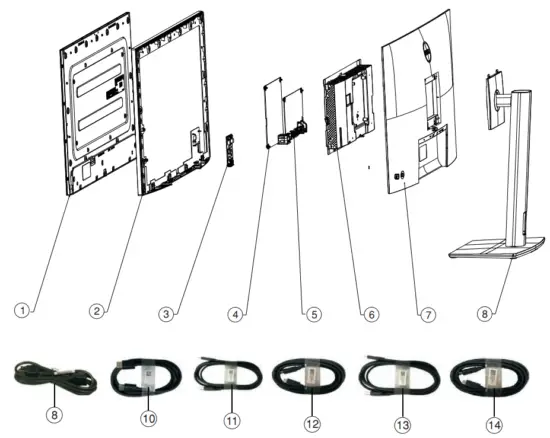 1
2
3
4
5
6
7
8
8
10
11
12
13
14