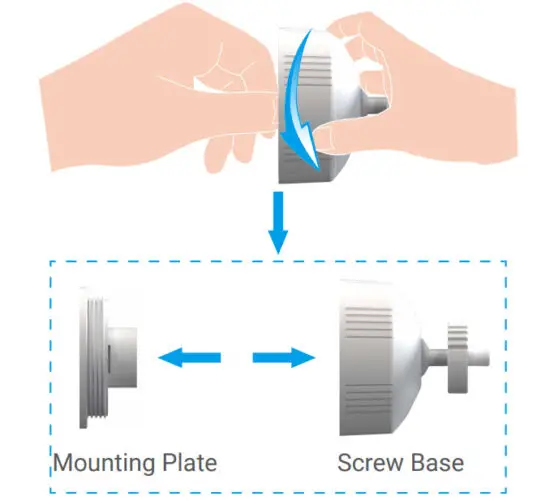 Mounting Plate

Screw Base