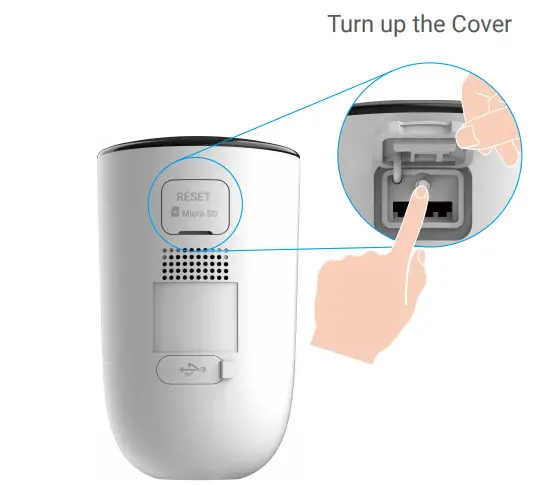 Turn up the Cover

RESET
Micro SD