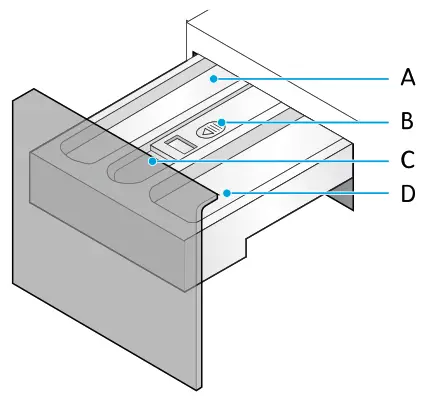 A
B
C
D