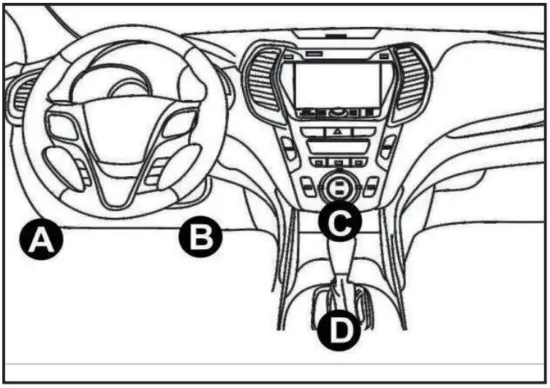 A
B
C
D