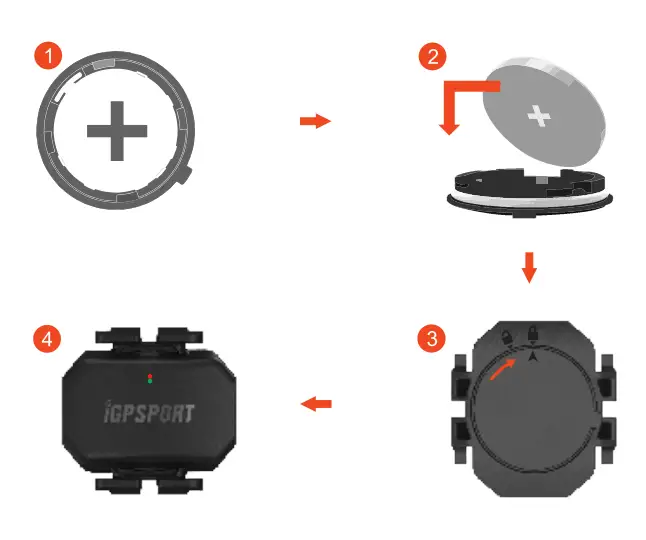 1

2

3

4

iGPSPORT