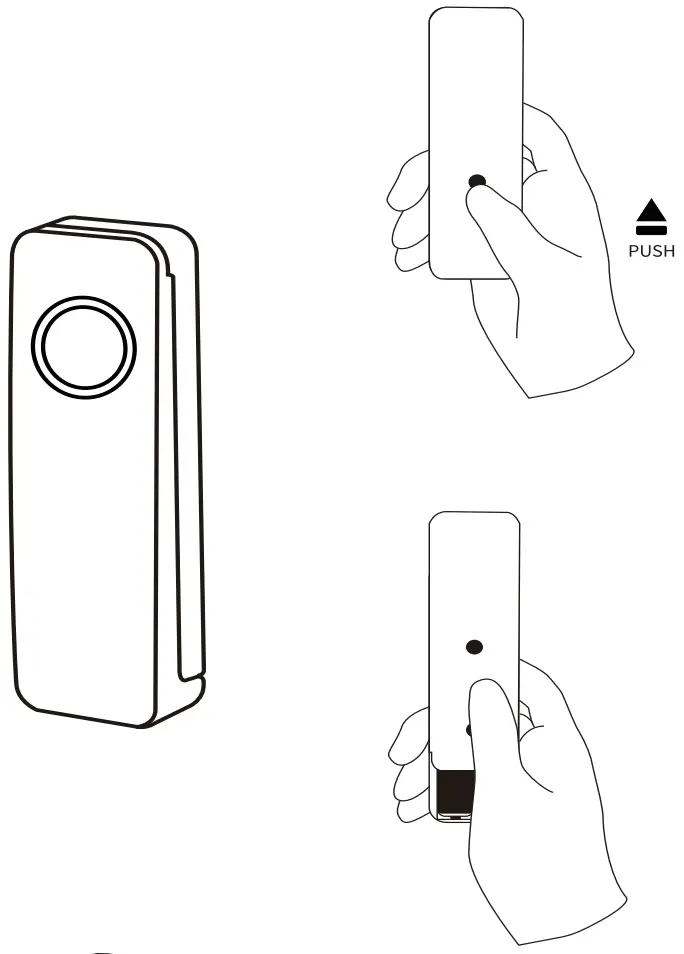 PUSH