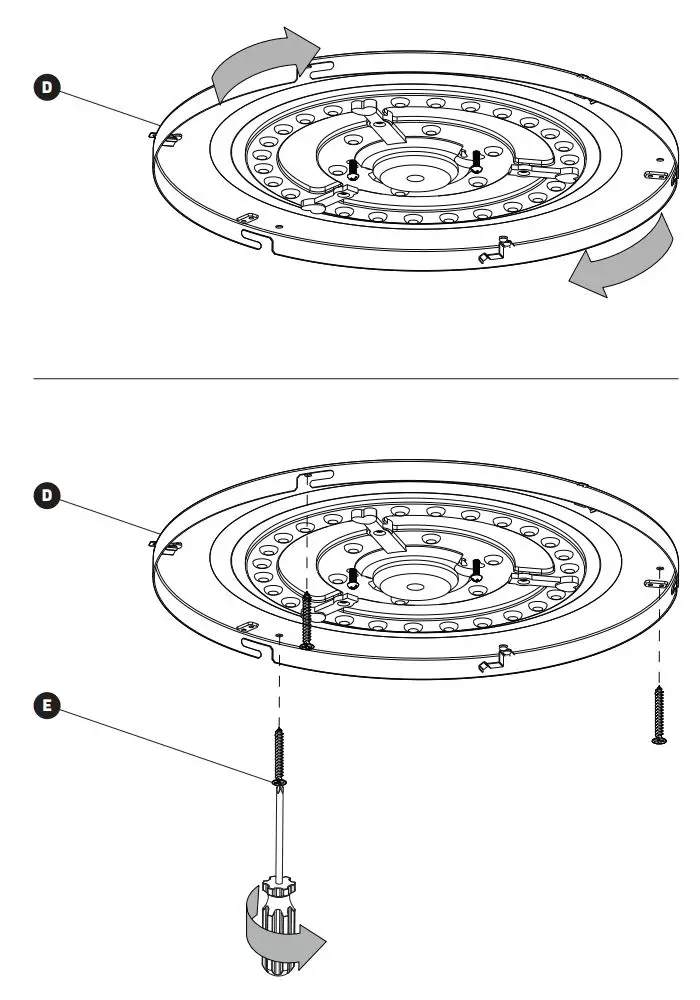 D

D

E