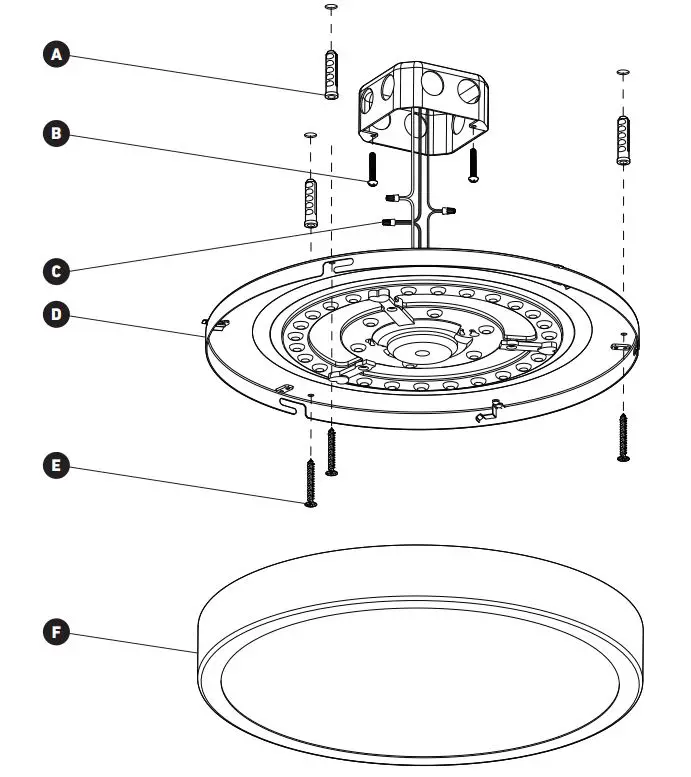 A
B
C
D
E
F