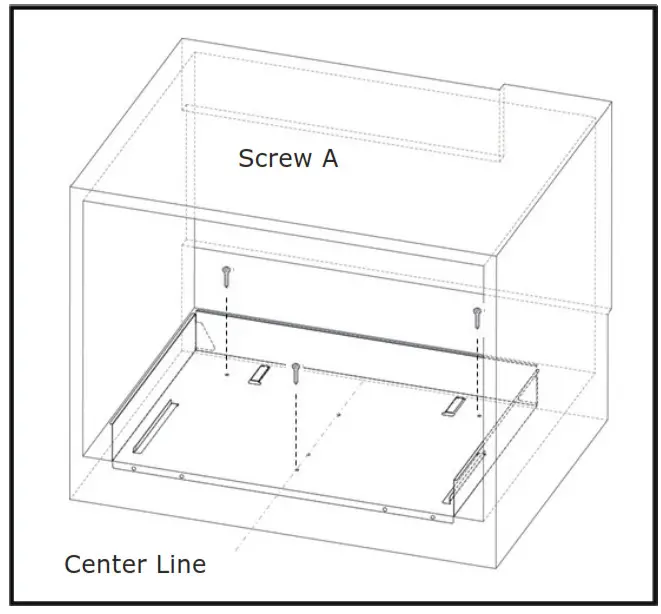 Screw A

Center Line