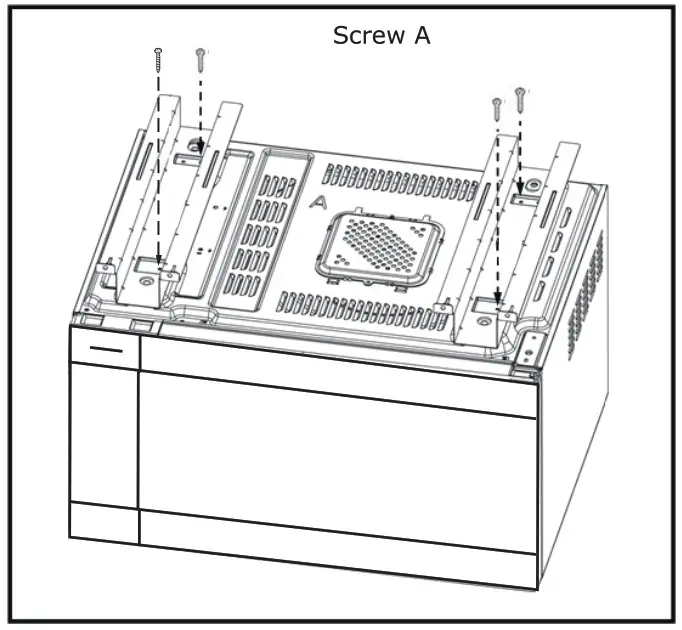 Screw A

A